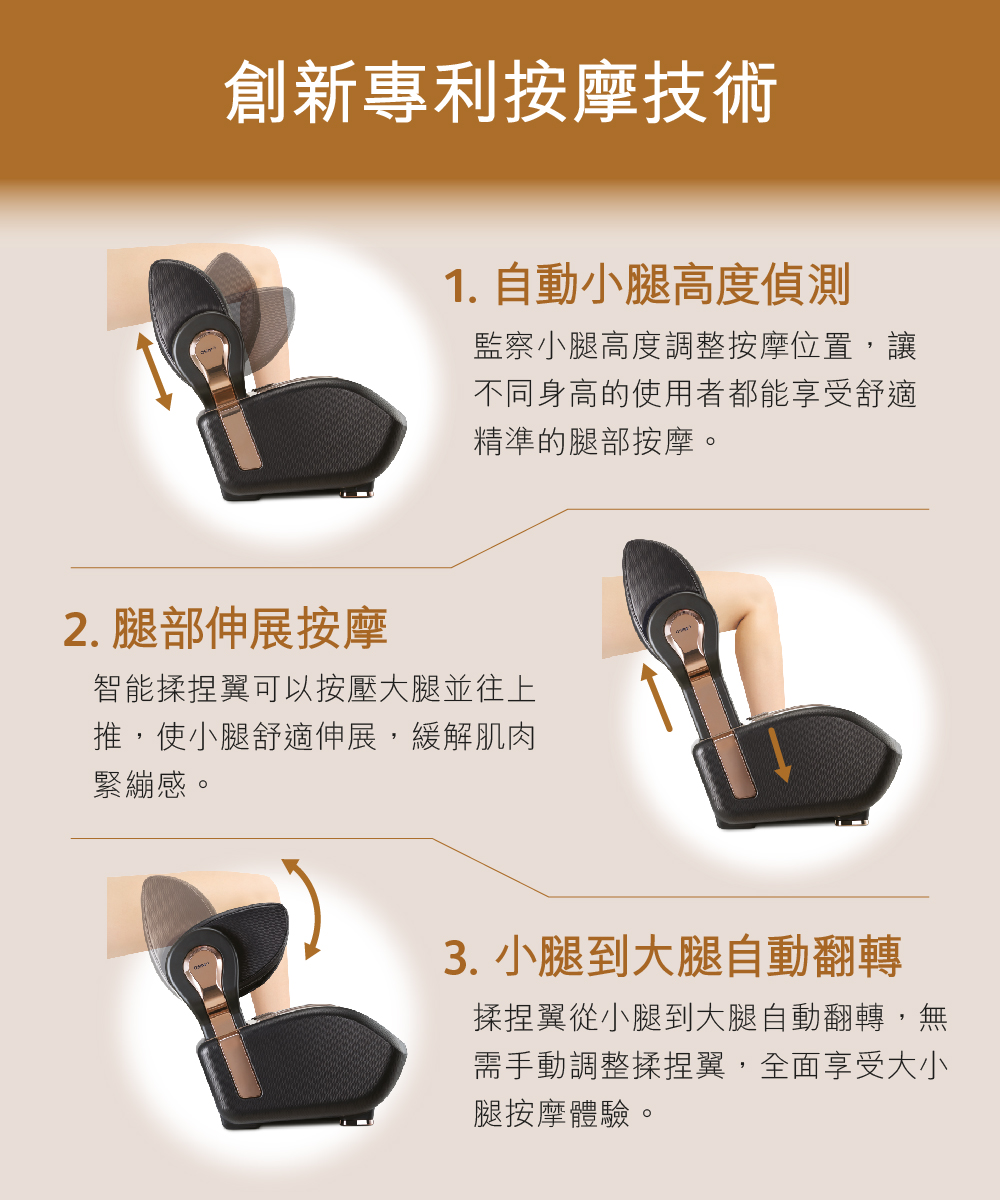 創新專利按摩技術

1. 自動小腿高度偵測

監察小腿高度調整按摩位置，讓不同身高的使用者都能享受舒適精準的腿部按摩。

2. 腿部伸展按摩

智能揉捏翼可以按壓大腿並往上推，使小腿舒適伸展，緩解肌肉緊繃感。

3. 小腿到大腿自動翻轉

揉捏翼從小腿到大腿自動翻轉，無需手動調整揉捏翼，全面享受大小腿按摩體驗。