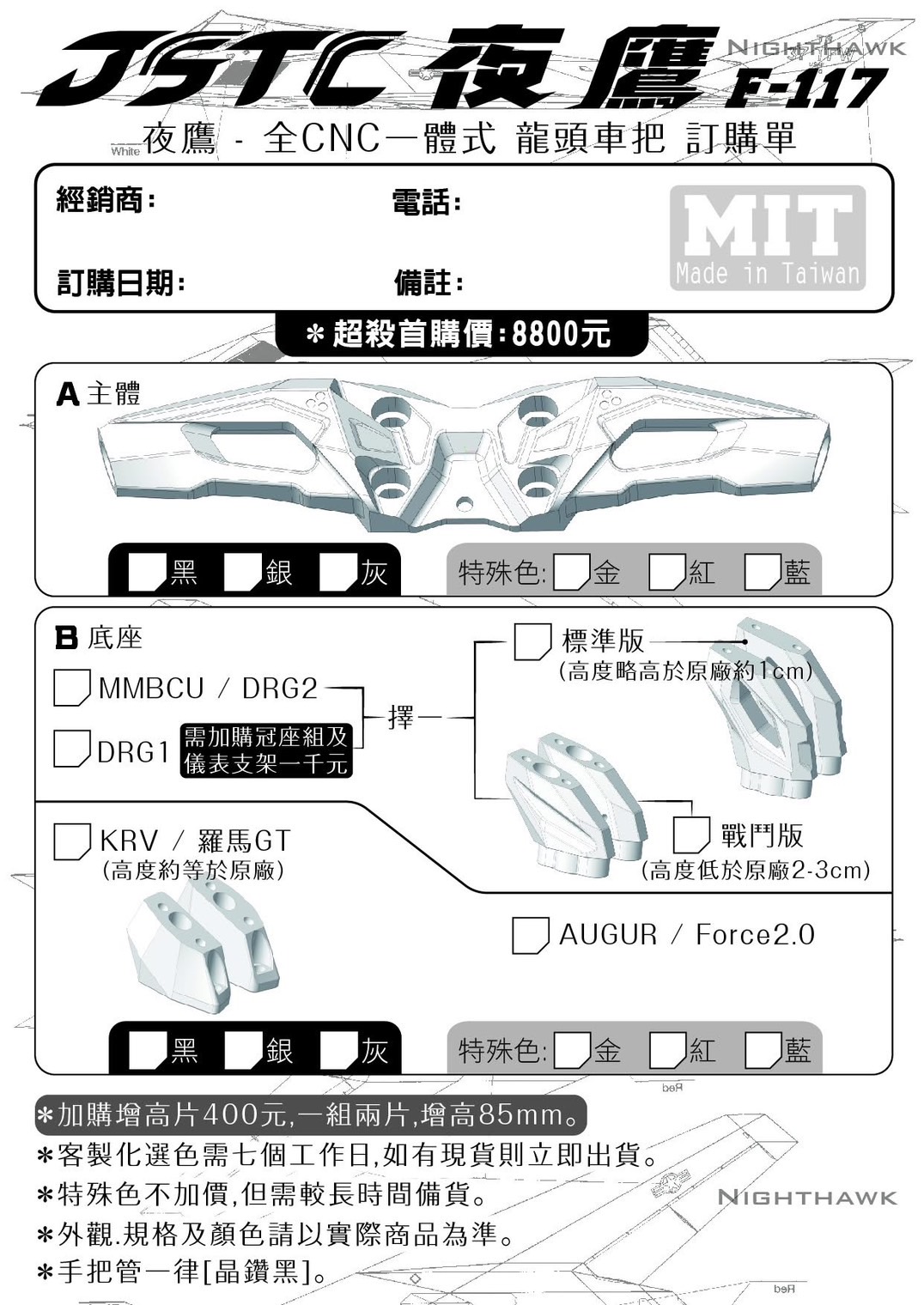 JSTC 夜鷹 NIGHTHAWK F-117

White 夜鷹 - 全CNC一體式 龍頭車把 訂購單

經銷商:
電話:
訂購日期:
備註:

MIT
Made in Taiwan

＊超殺首購價:8800元

A 主體

黑 銀 灰
特殊色: 金 紅 藍

B 底座

MMBCU / DRG2
DRG1
需加購冠座組及儀表支架一千元
擇
標準版
(高度略高於原廠約1cm)
戰鬥版
(高度低於原廠2-3cm)
KRV / 羅馬GT
(高度約等於原廠)
AUGUR / Force2.0

黑 銀 灰
特殊色: 金 紅 藍

Red

＊加購增高片400元,一組兩片,增高85mm。
＊客製化選色需七個工作日,如有現貨則立即出貨。
＊特殊色不加價,但需較長時間備貨。
＊外觀.規格及顏色請以實際商品為準。
＊手把管一律[晶鑽黑]。

NIGHTHAWK

Red